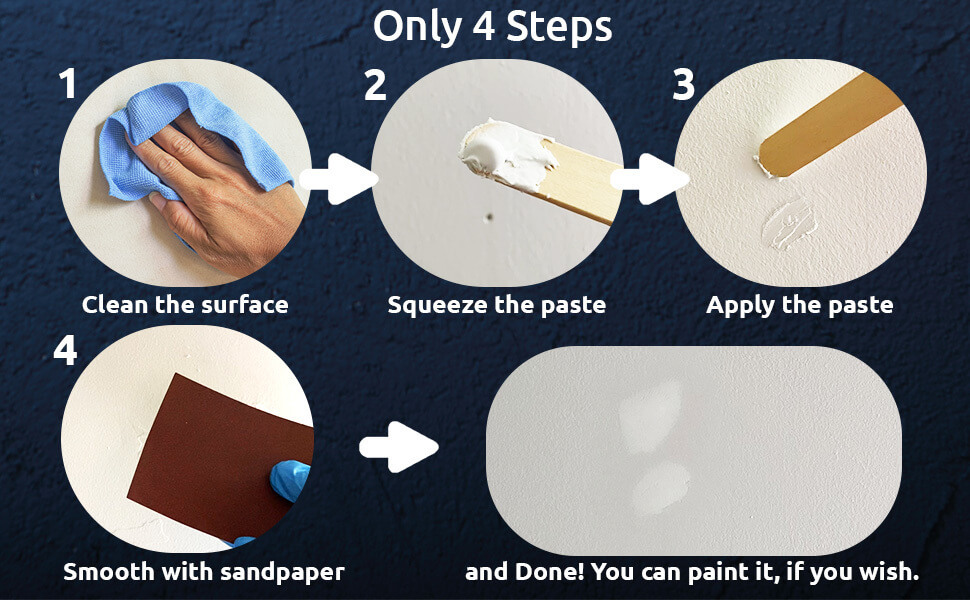 Only 4 Steps

1

Clean the surface

2

Squeeze the paste

3

Apply the paste

4

Smooth with sandpaper

and Done! You can paint it, if you wish.