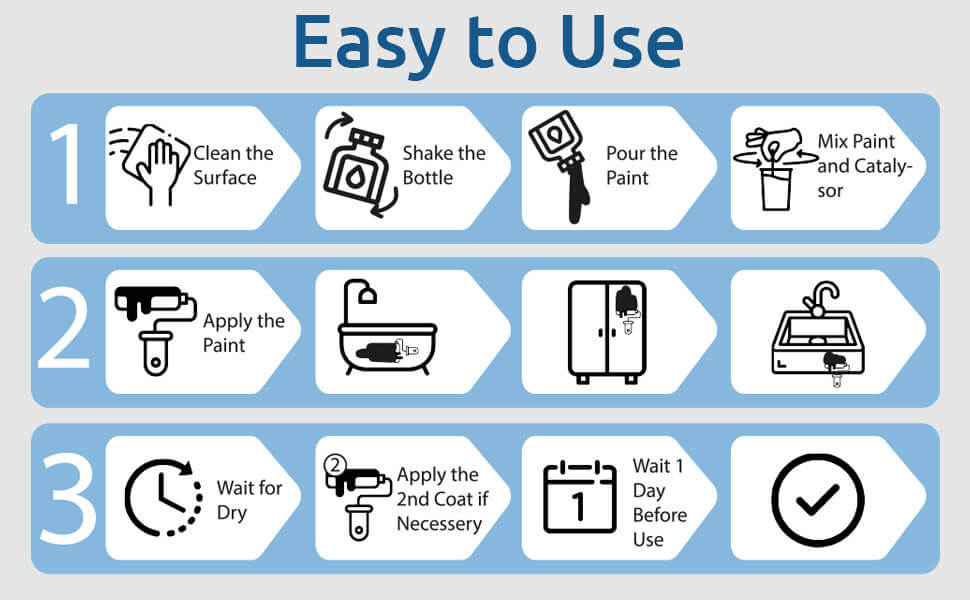 Easy to Use

1

Clean the Surface

Shake the Bottle

Pour the Paint

Mix Paint and Catalysor

2

Apply the Paint

3

Wait for Dry

2

Apply the 2nd Coat if Necessery

1

Wait 1 Day Before Use